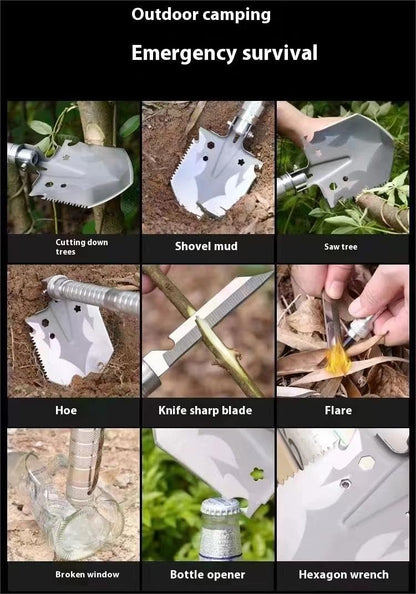 Outdoor camping

Emergency survival

Cutting down trees

Shovel mud

Saw tree

Hoe

Knife sharp blade

Flare

Broken window

Bottle opener

Hexagon wrench